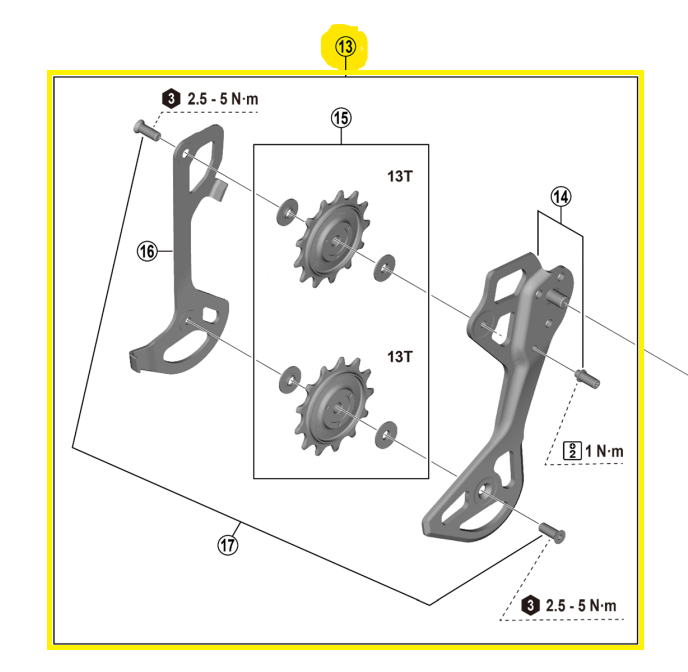 13

3 2.5 - 5 N·m

15

13T

14

16

13T

2 1 N·m

17

3 2.5 - 5 N·m