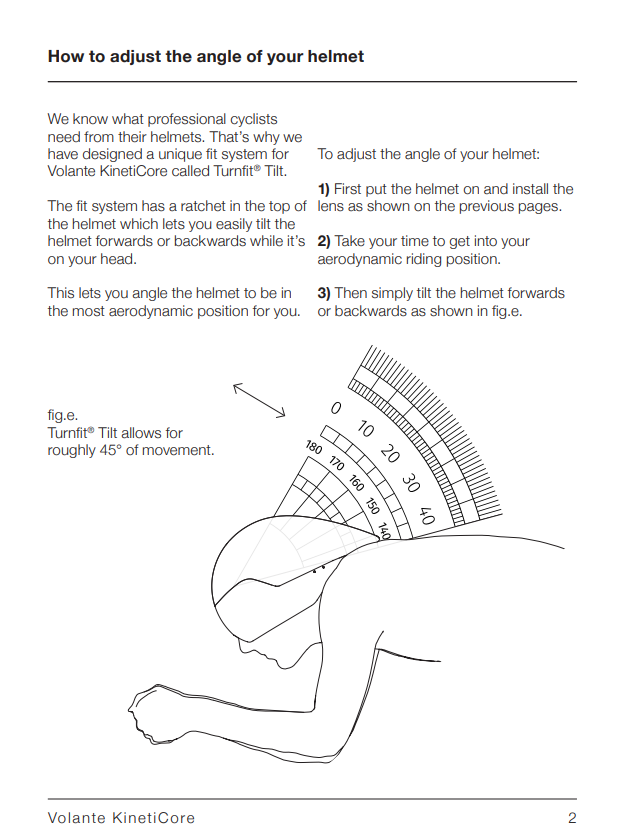 How to adjust the angle of your helmet

We know what professional cyclists need from their helmets. That's why we have designed a unique fit system for Volante KinetiCore called Turnfit® Tilt.

The fit system has a ratchet in the top of the helmet which lets you easily tilt the helmet forwards or backwards while it's on your head.

This lets you angle the helmet to be in the most aerodynamic position for you.

To adjust the angle of your helmet:

**1)** First put the helmet on and install the lens as shown on the previous pages.

**2)** Take your time to get into your aerodynamic riding position.

**3)** Then simply tilt the helmet forwards or backwards as shown in fig.e.

fig.e.
Turnfit® Tilt allows for roughly 45° of movement.

0 10 20 30 40

180 170 160 150 140

Volante KinetiCore 2