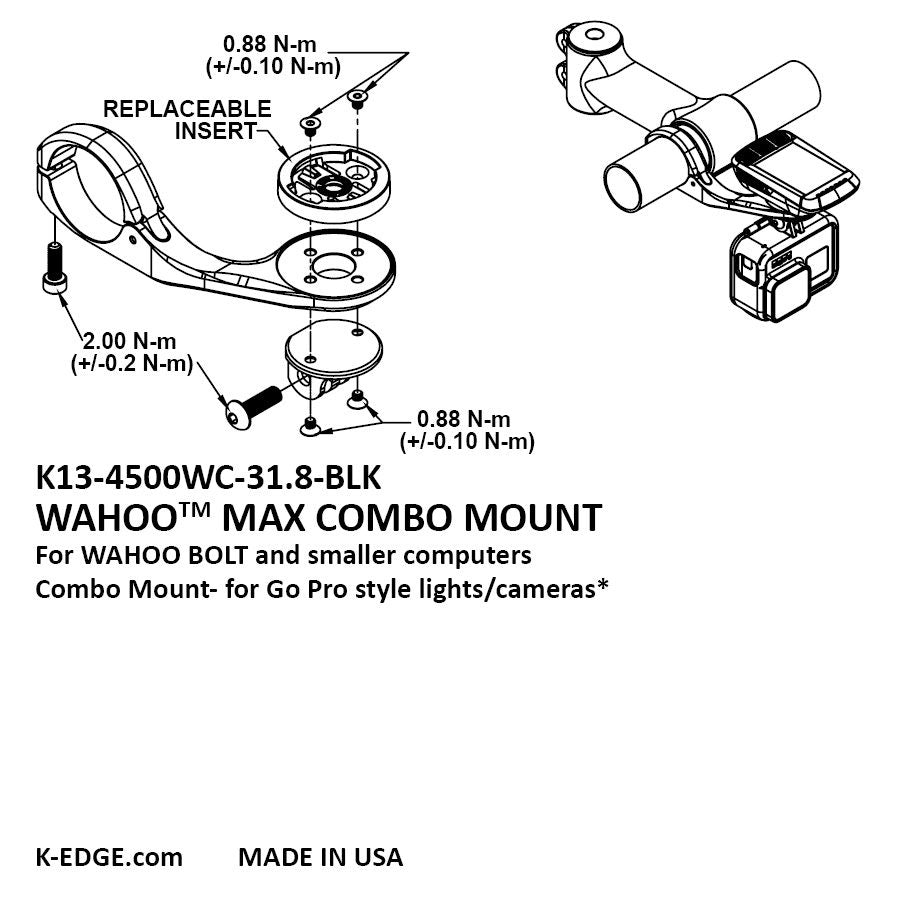 0.88 N-m
(+/-0.10 N-m)

REPLACEABLE
INSERT

2.00 N-m
(+/-0.2 N-m)

0.88 N-m
(+/-0.10 N-m)

K13-4500WC-31.8-BLK
WAHOO™ MAX COMBO MOUNT
For WAHOO BOLT and smaller computers
Combo Mount- for Go Pro style lights/cameras*

K-EDGE.com MADE IN USA